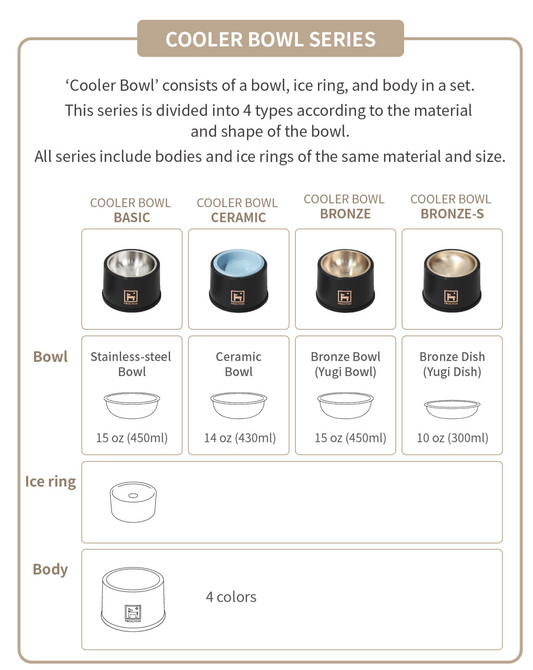 COOLER BOWL SERIES

'Cooler Bowl' consists of a bowl, ice ring, and body in a set. This series is divided into 4 types according to the material and shape of the bowl. All series include bodies and ice rings of the same material and size.

| | COOLER BOWL BASIC | COOLER BOWL CERAMIC | COOLER BOWL BRONZE | COOLER BOWL BRONZE-S |
|---|---|---|---|---|
| Bowl | Stainless-steel Bowl 15 oz (450ml) | Ceramic Bowl 14 oz (430ml) | Bronze Bowl (Yugi Bowl) 15 oz (450ml) | Bronze Dish (Yugi Dish) 10 oz (300ml) |
| Ice ring | | | | |
| Body | 4 colors | | | |